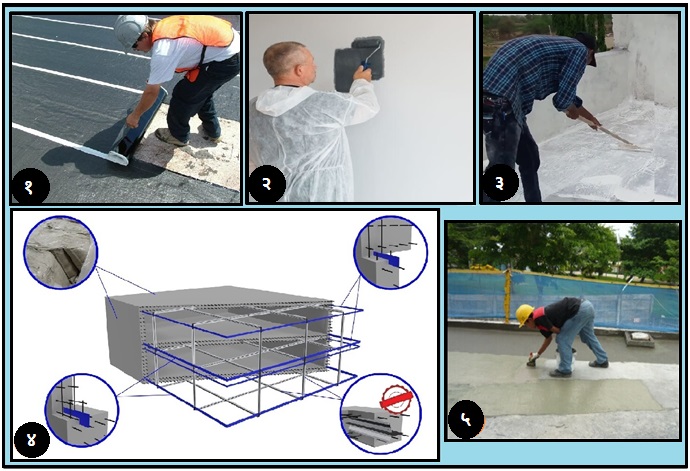 १

२

३

४

५