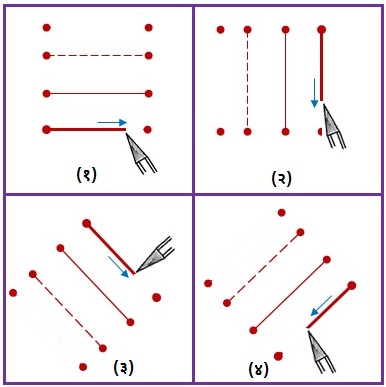 (१)

(२)

(३)

(४)